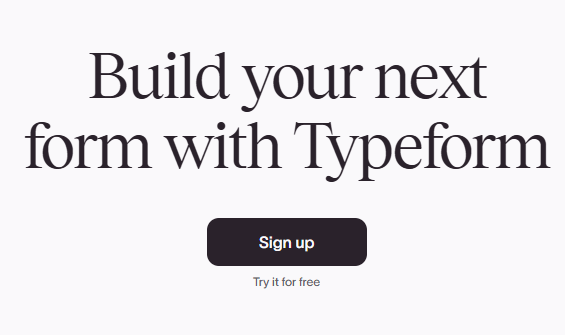 Build your next form with Typeform

Sign up

Try it for free